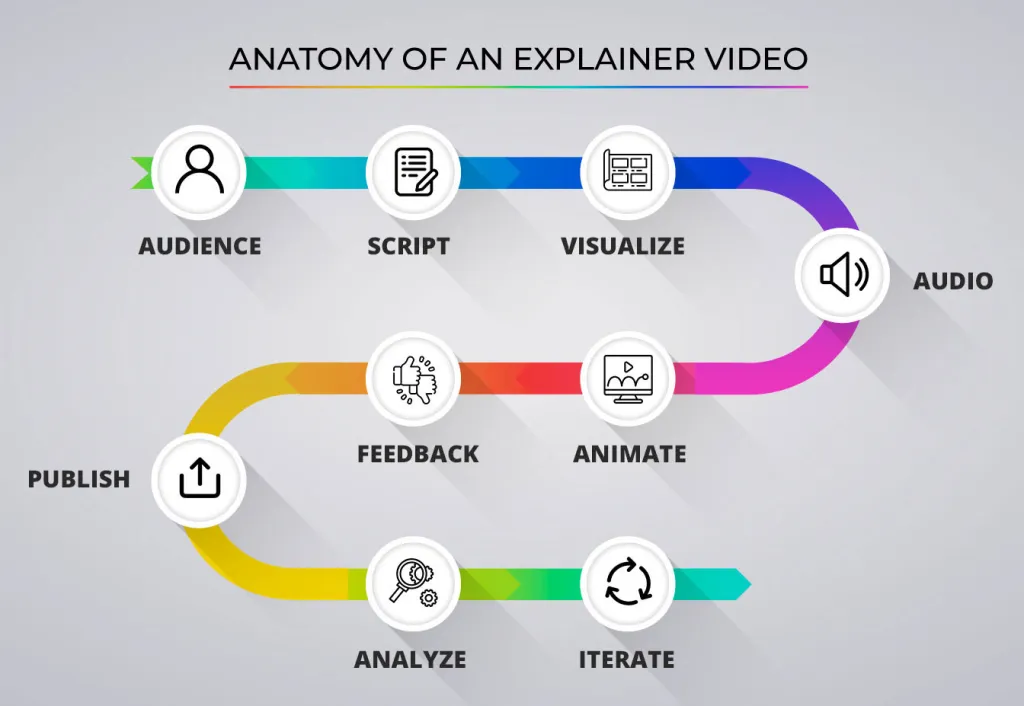 ANATOMY OF AN EXPLAINER VIDEO

AUDIENCE

SCRIPT

VISUALIZE

AUDIO

ANIMATE

FEEDBACK

PUBLISH

ANALYZE

ITERATE